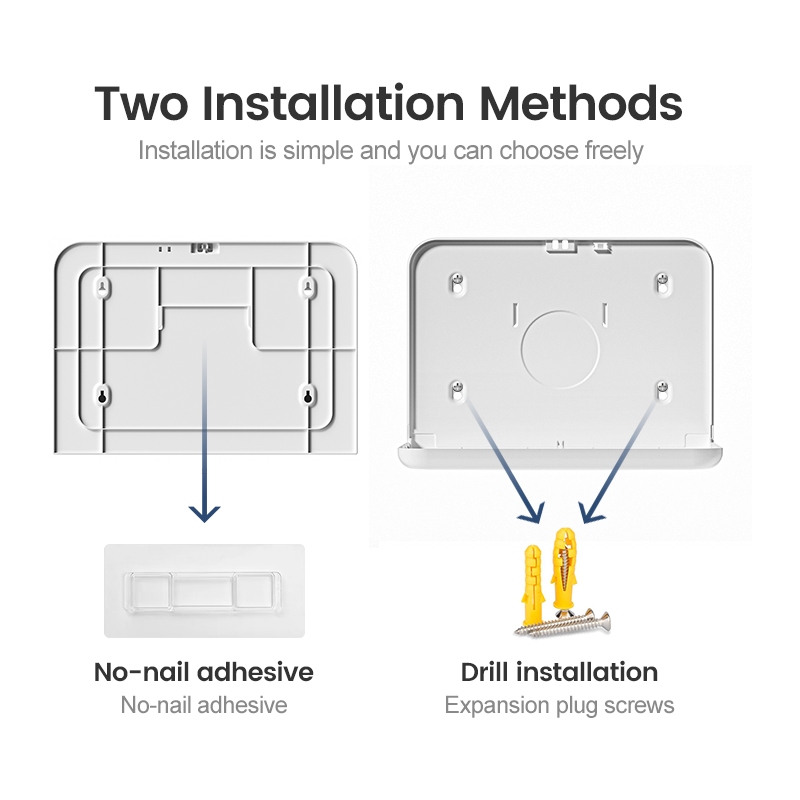 Two Installation Methods

Installation is simple and you can choose freely

No-nail adhesive

No-nail adhesive

Drill installation

Expansion plug screws