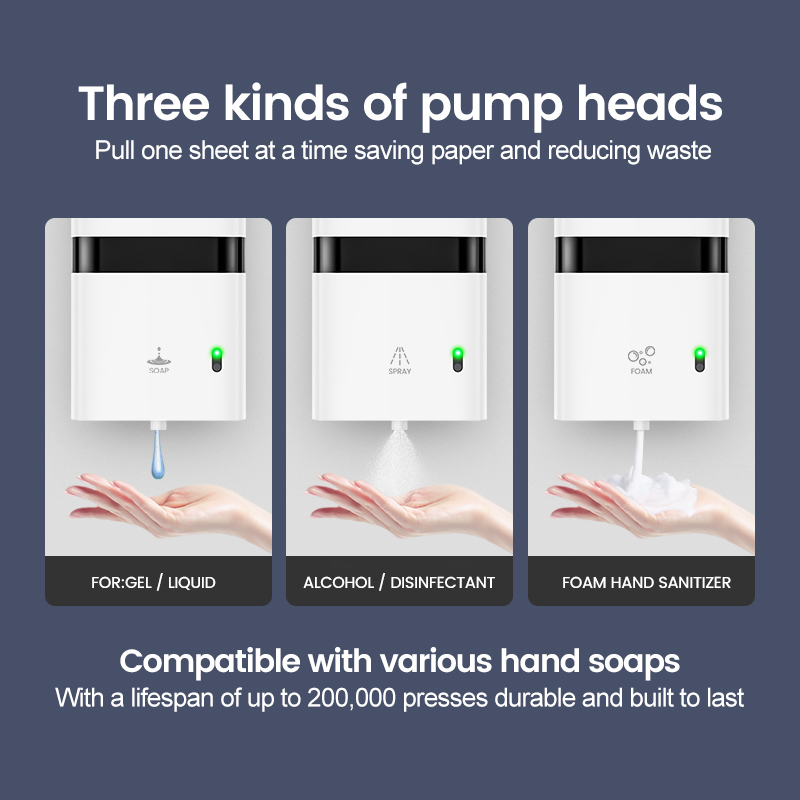 Three kinds of pump heads
Pull one sheet at a time saving paper and reducing waste

SOAP

FOR:GEL / LIQUID

SPRAY

ALCOHOL / DISINFECTANT

FOAM

FOAM HAND SANITIZER

Compatible with various hand soaps
With a lifespan of up to 200,000 presses durable and built to last